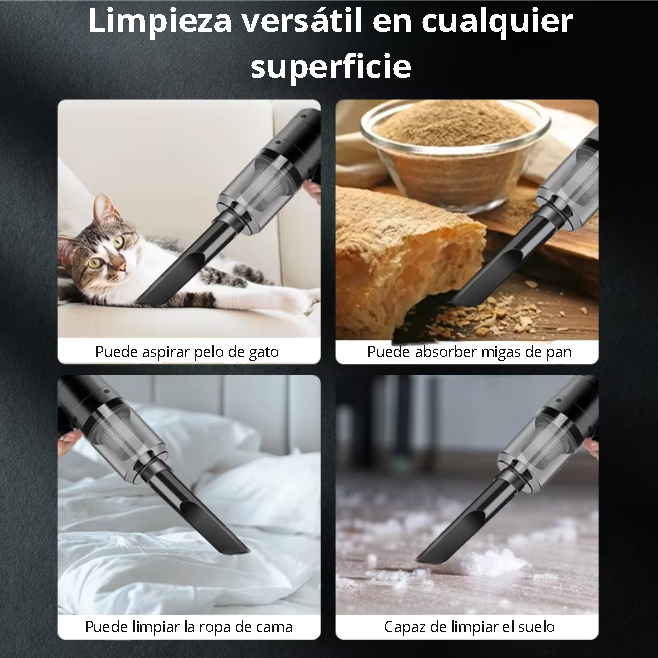 Limpieza versátil en cualquier superficie

Puede aspirar pelo de gato

Puede absorber migas de pan

Puede limpiar la ropa de cama

Capaz de limpiar el suelo