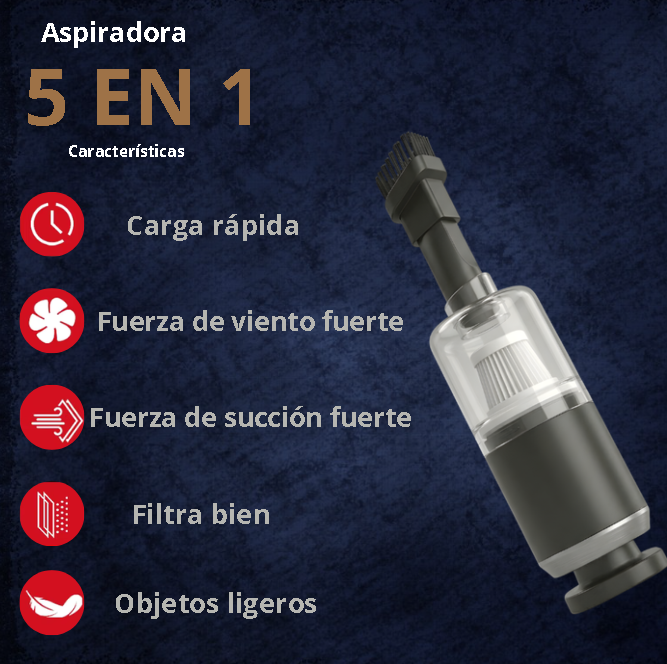 Aspiradora

5 EN 1

Características

Carga rápida

Fuerza de viento fuerte

Fuerza de succión fuerte

Filtra bien

Objetos ligeros